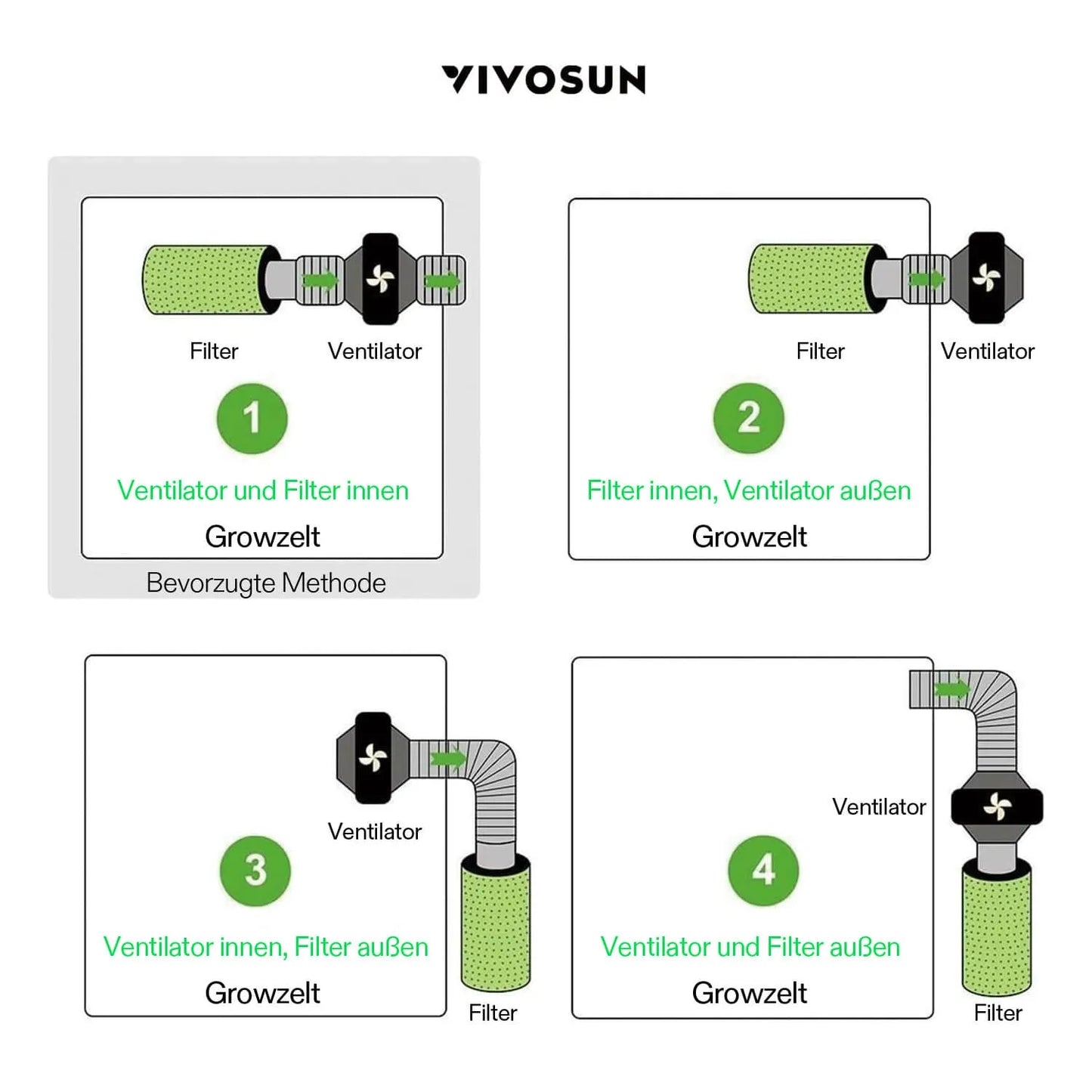 VIVOSUN

Filter
Ventilator
1
Ventilator und Filter innen
Growzelt
Bevorzugte Methode

Filter
Ventilator
2
Filter innen, Ventilator außen
Growzelt

Ventilator
3
Ventilator innen, Filter außen
Growzelt
Filter

Ventilator
4
Ventilator und Filter außen
Growzelt
Filter