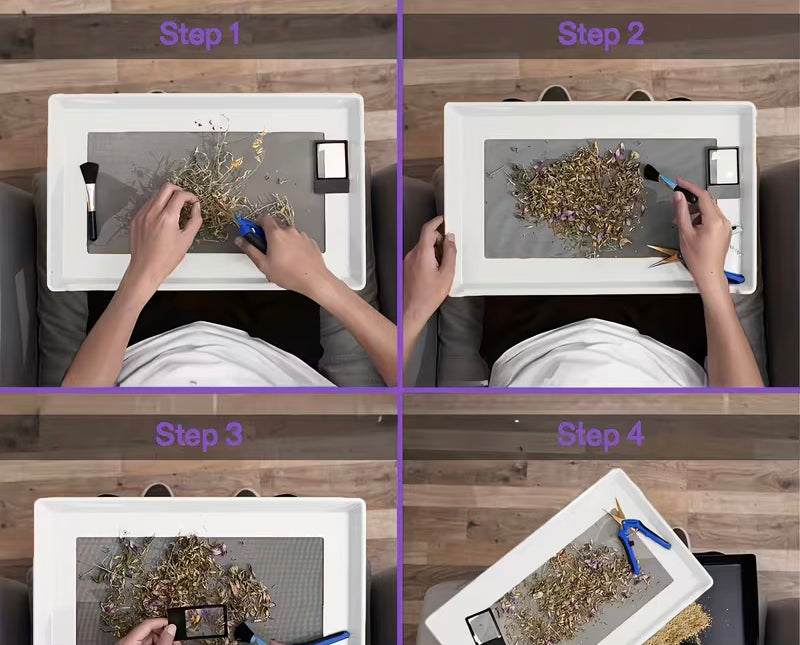 Step 1

Step 2

Step 3

Step 4